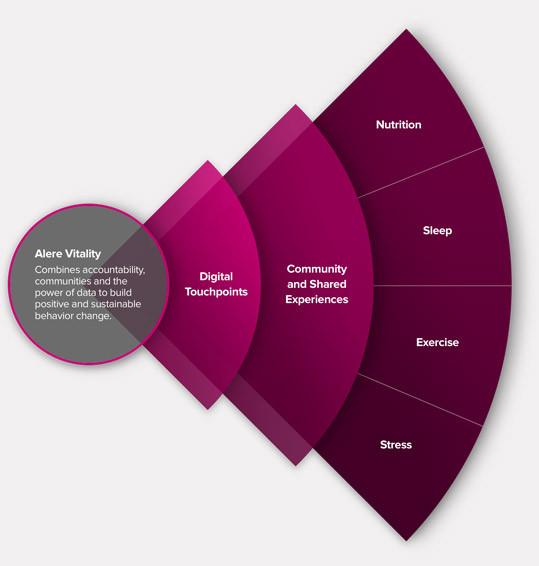 Alere Vitality

Combines accountability, communities and the power of data to build positive and sustainable behavior change.

Digital Touchpoints

Community and Shared Experiences

Nutrition

Sleep

Exercise

Stress